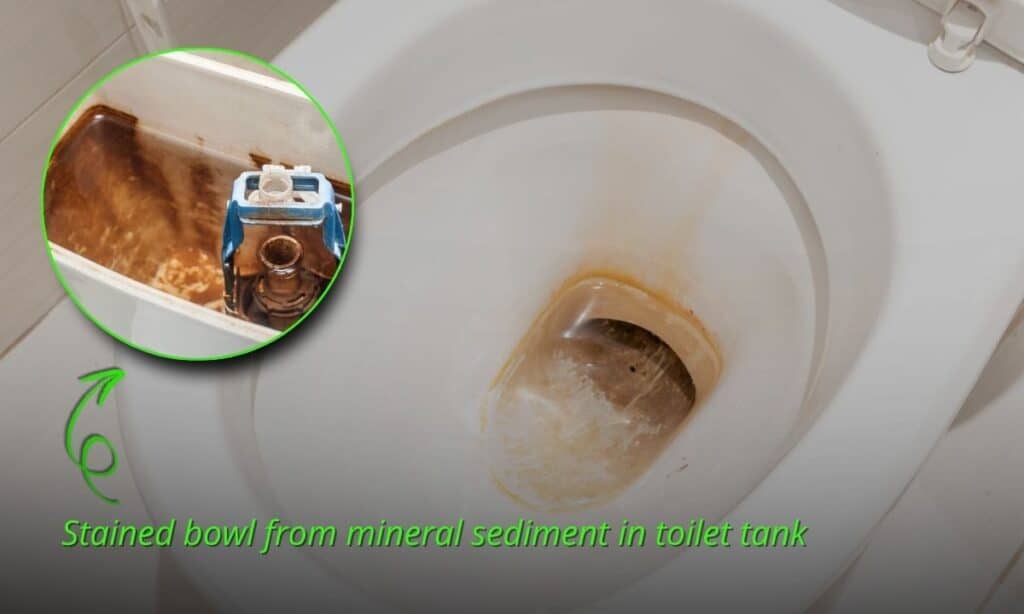 Stained bowl from mineral sediment in toilet tank